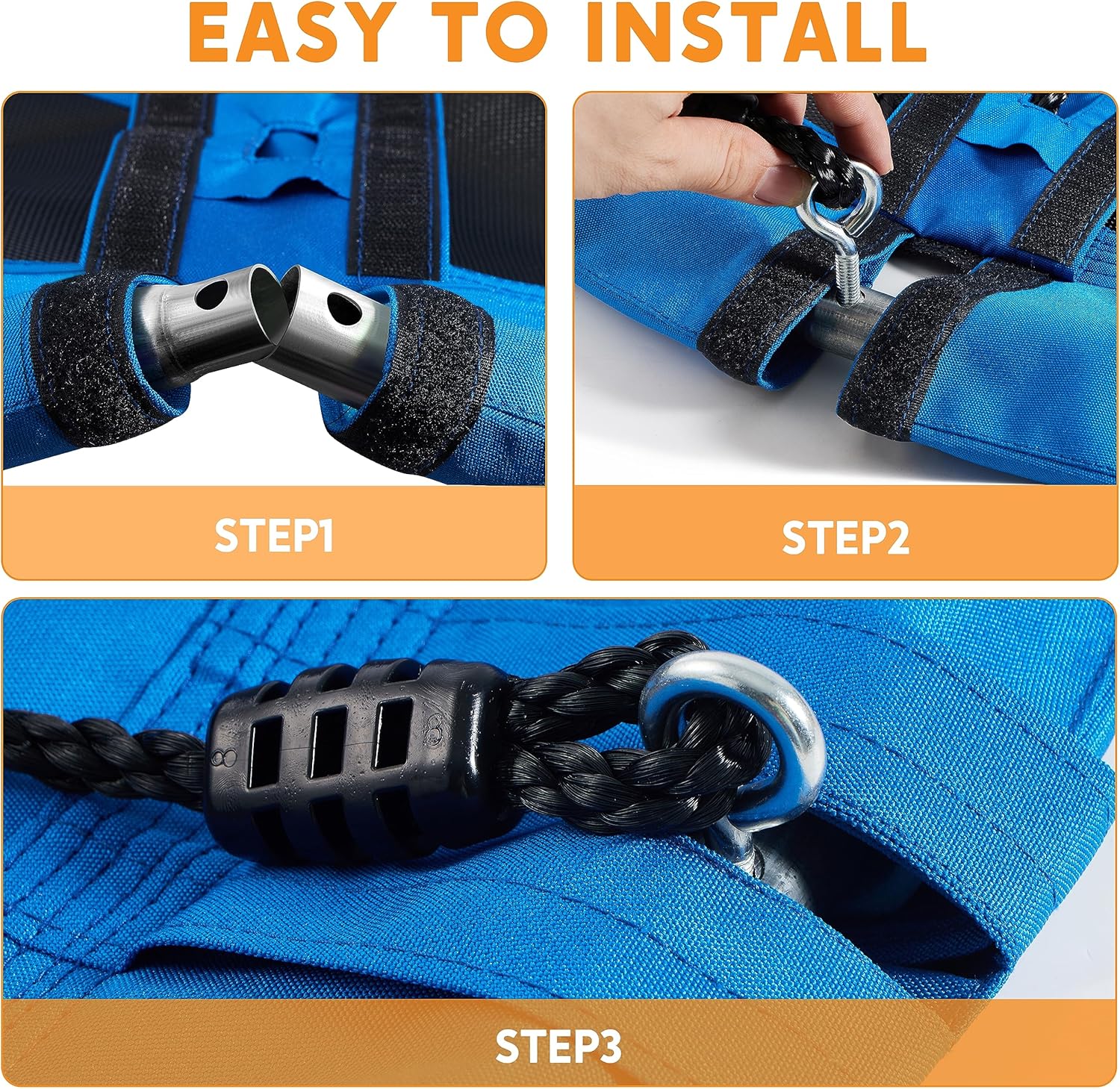 EASY TO INSTALL

STEP1

STEP2

STEP3