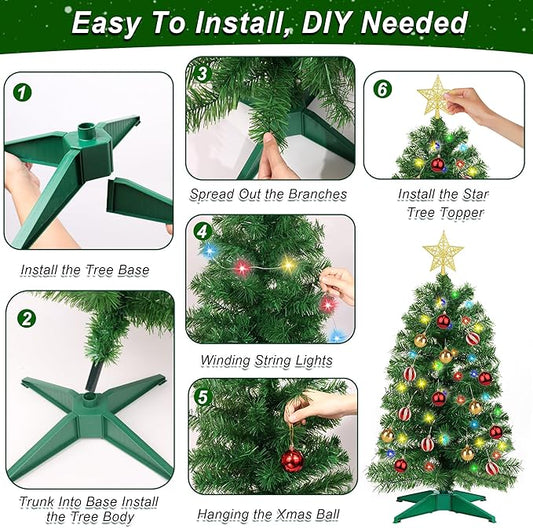 Easy To Install, DIY Needed

1

Install the Tree Base

2

Trunk Into Base Install the Tree Body

3

Spread Out the Branches

4

Winding String Lights

5

Hanging the Xmas Ball

6

Install the Star Tree Topper