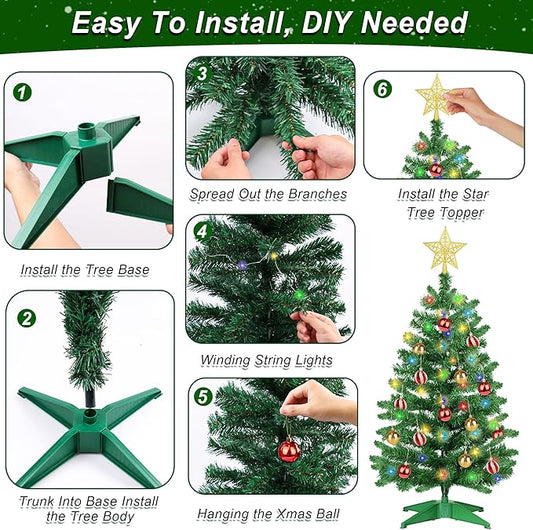 Easy To Install, DIY Needed

1
Install the Tree Base

2
Trunk Into Base Install the Tree Body

3
Spread Out the Branches

4
Winding String Lights

5
Hanging the Xmas Ball

6
Install the Star Tree Topper