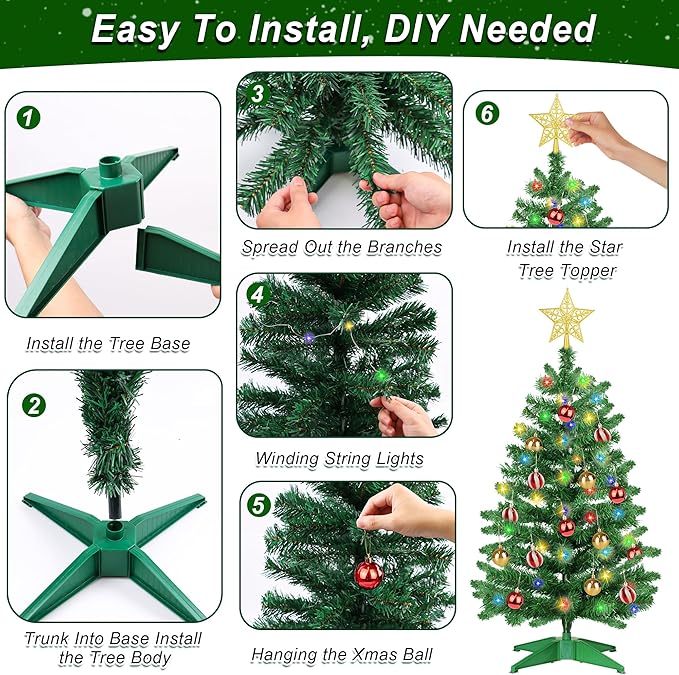 Easy To Install, DIY Needed

1

Install the Tree Base

2

Trunk Into Base Install the Tree Body

3

Spread Out the Branches

4

Winding String Lights

5

Hanging the Xmas Ball

6

Install the Star Tree Topper