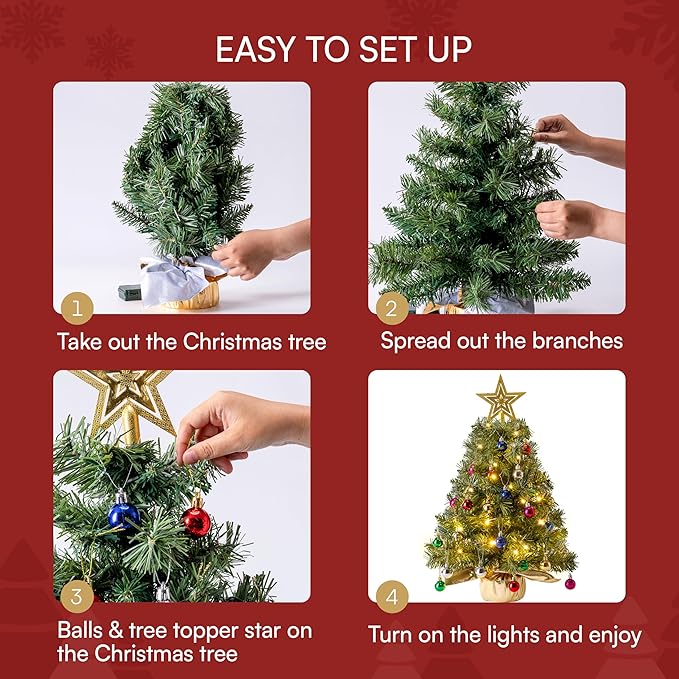 EASY TO SET UP

1

Take out the Christmas tree

2

Spread out the branches

3

Balls & tree topper star on the Christmas tree

4

Turn on the lights and enjoy