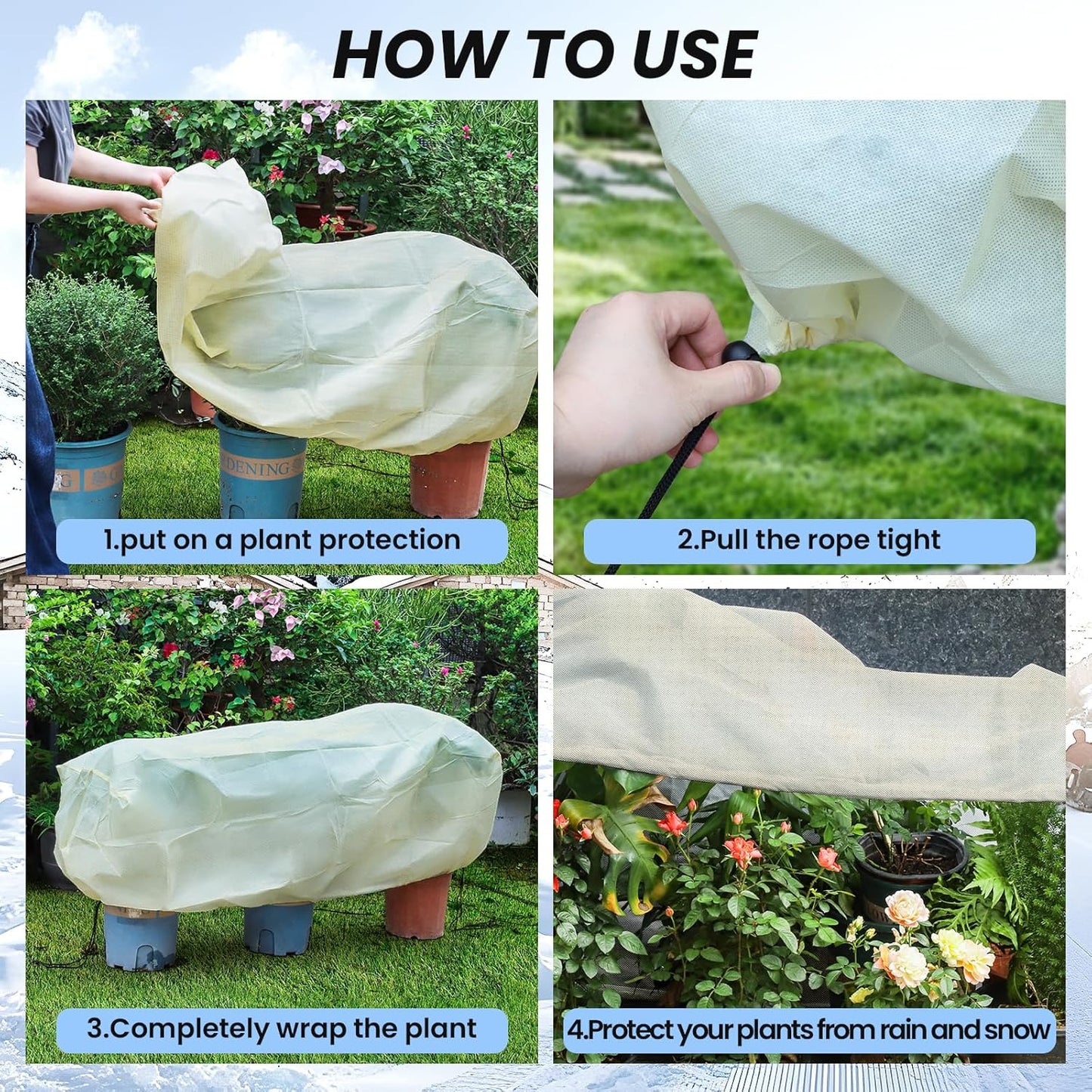 HOW TO USE

DENING

1.put on a plant protection

2.Pull the rope tight

3.Completely wrap the plant

4.Protect your plants from rain and snow