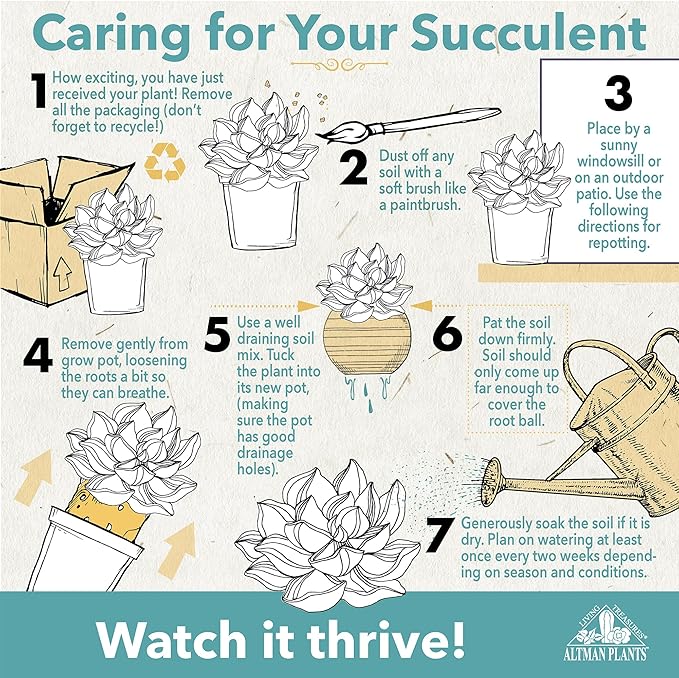 Caring for Your Succulent

1 How exciting, you have just received your plant! Remove all the packaging (don't forget to recycle!)

2 Dust off any soil with a soft brush like a paintbrush.

3 Place by a sunny windowsill or on an outdoor patio. Use the following directions for repotting.

4 Remove gently from grow pot, loosening the roots a bit so they can breathe.

5 Use a well draining soil mix. Tuck the plant into its new pot, (making sure the pot has good drainage holes).

6 Pat the soil down firmly. Soil should only come up far enough to cover the root ball.

7 Generously soak the soil if it is dry. Plan on watering at least once every two weeks depending on season and conditions.

Watch it thrive!

LIVING TREASURES ALTMAN PLANTS