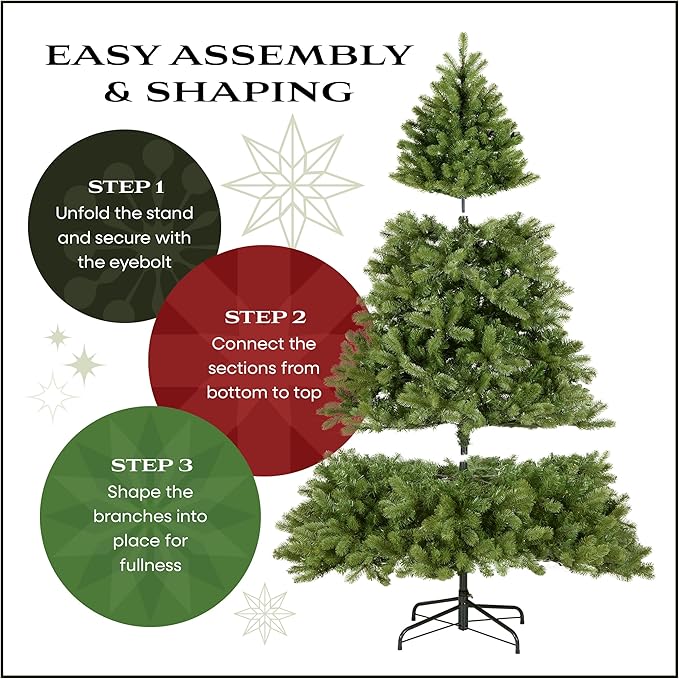 EASY ASSEMBLY & SHAPING

STEP 1
Unfold the stand and secure with the eyebolt

STEP 2
Connect the sections from bottom to top

STEP 3
Shape the branches into place for fullness