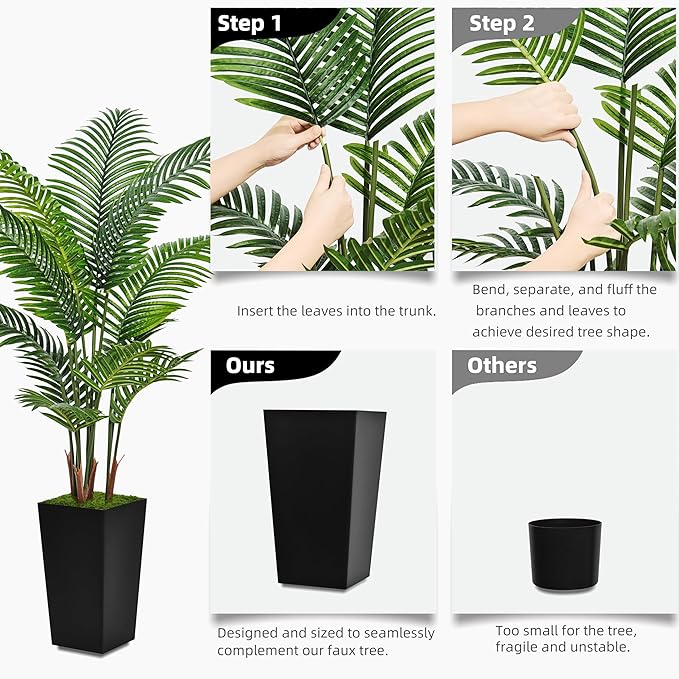 Step 1

Insert the leaves into the trunk.

Step 2

Bend, separate, and fluff the branches and leaves to achieve desired tree shape.

Ours

Designed and sized to seamlessly complement our faux tree.

Others

Too small for the tree, fragile and unstable.