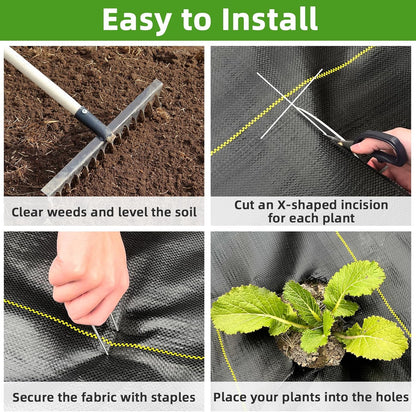 Easy to Install

Clear weeds and level the soil

Cut an X-shaped incision for each plant

Secure the fabric with staples

Place your plants into the holes