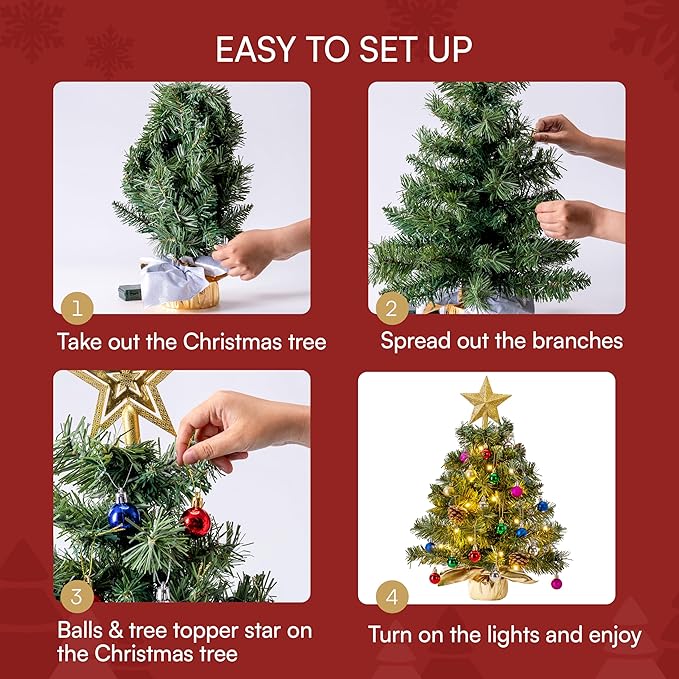 EASY TO SET UP

1

Take out the Christmas tree

2

Spread out the branches

3

Balls & tree topper star on the Christmas tree

4

Turn on the lights and enjoy