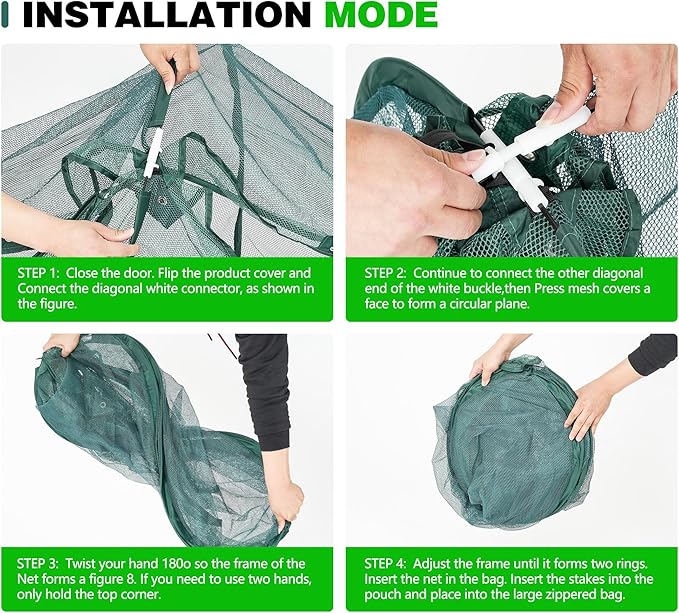 INSTALLATION MODE

STEP 1: Close the door. Flip the product cover and Connect the diagonal white connector, as shown in the figure.

STEP 2: Continue to connect the other diagonal end of the white buckle,then Press mesh covers a face to form a circular plane.

STEP 3: Twist your hand 180o so the frame of the Net forms a figure 8. If you need to use two hands, only hold the top corner.

STEP 4: Adjust the frame until it forms two rings. Insert the net in the bag. Insert the stakes into the pouch and place into the large zippered bag.