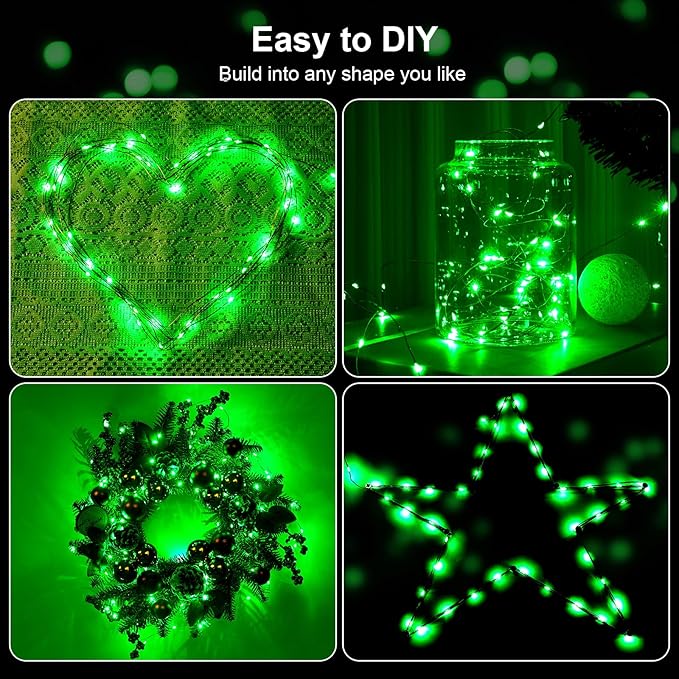 Easy to DIY
Build into any shape you like