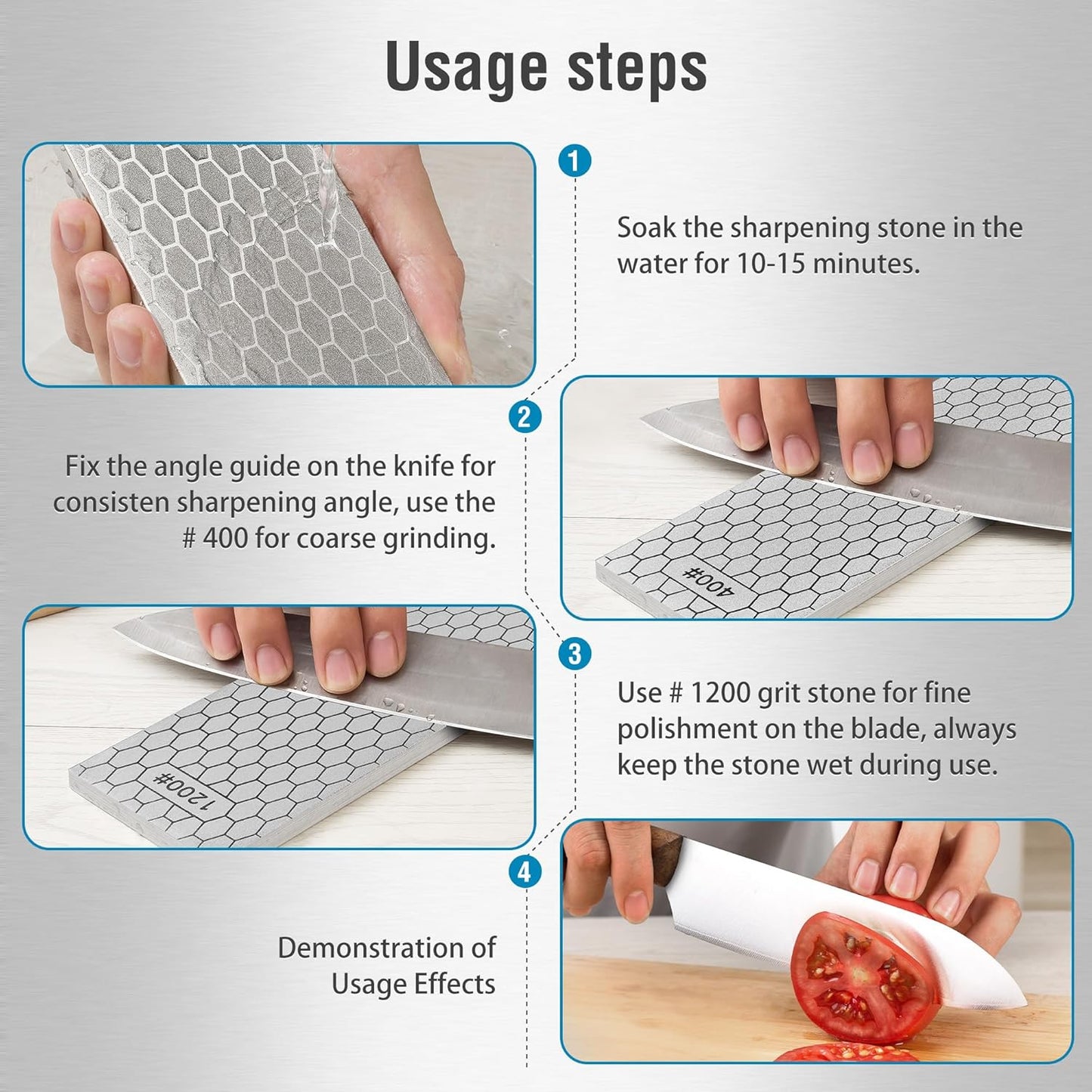 Usage steps

1

Soak the sharpening stone in the water for 10-15 minutes.

2

Fix the angle guide on the knife for consisten sharpening angle, use the # 400 for coarse grinding.

400#

3

Use # 1200 grit stone for fine polishment on the blade, always keep the stone wet during use.

1200#

4

Demonstration of Usage Effects