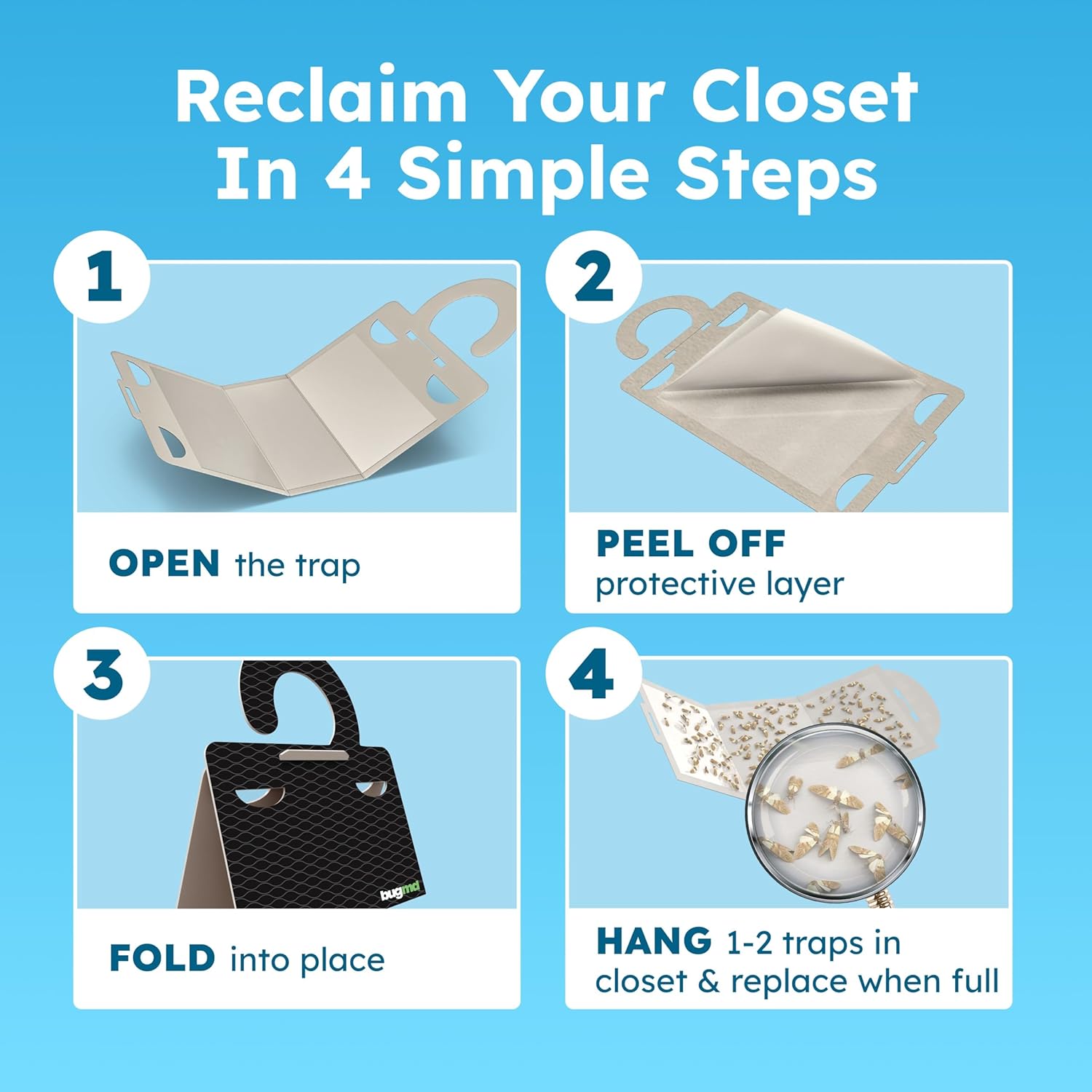 Reclaim Your Closet In 4 Simple Steps

1

OPEN the trap

2

PEEL OFF protective layer

3

bugmd

FOLD into place

4

HANG 1-2 traps in closet & replace when full