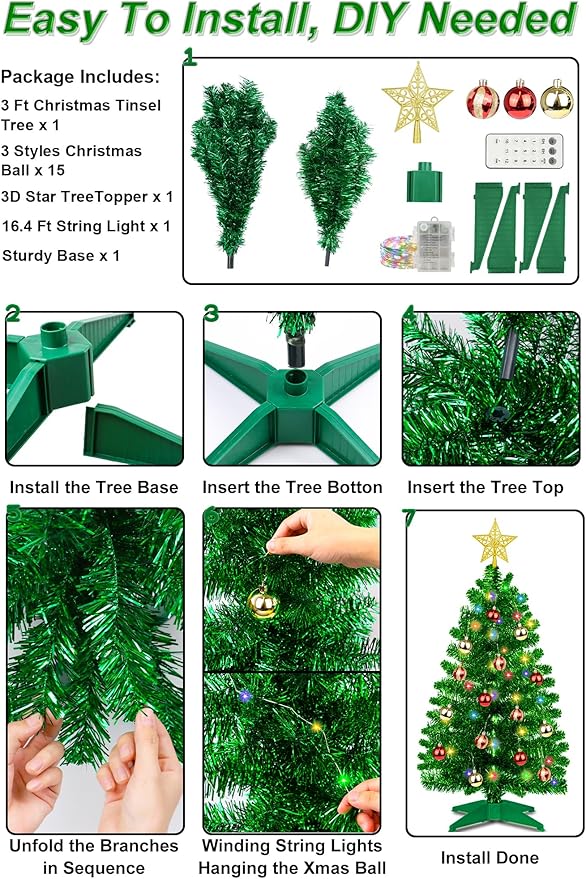 Easy To Install, DIY Needed

Package Includes:

3 Ft Christmas Tinsel Tree x 1

3 Styles Christmas Ball x 15

3D Star TreeTopper x 1

16.4 Ft String Light x 1

Sturdy Base x 1

1

2

Install the Tree Base

3

Insert the Tree Botton

4

Insert the Tree Top

5

Unfold the Branches in Sequence

6

Winding String Lights Hanging the Xmas Ball

7

Install Done