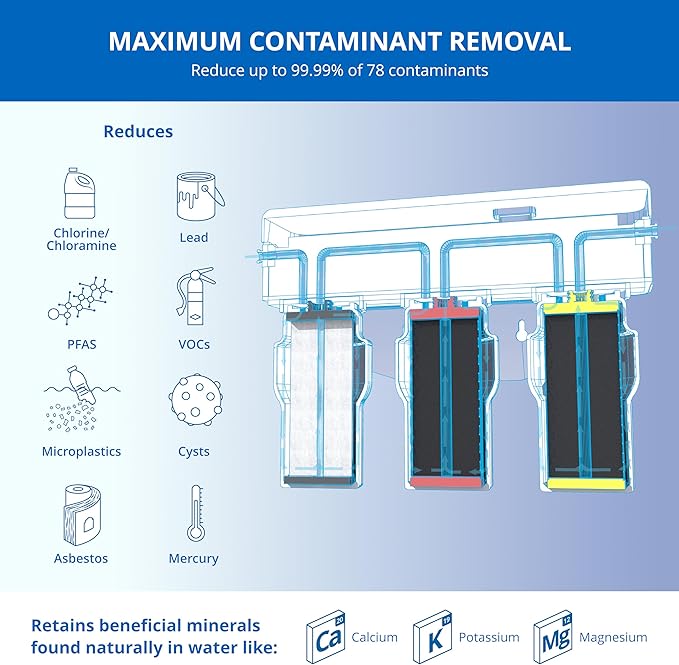 MAXIMUM CONTAMINANT REMOVAL
Reduce up to 99.99% of 78 contaminants

Reduces

Chlorine/ Chloramine

Lead

PFAS

VOCs

Microplastics

Cysts

Asbestos

Mercury

Retains beneficial minerals found naturally in water like:

20 Ca Calcium

19 K Potassium

12 Mg Magnesium