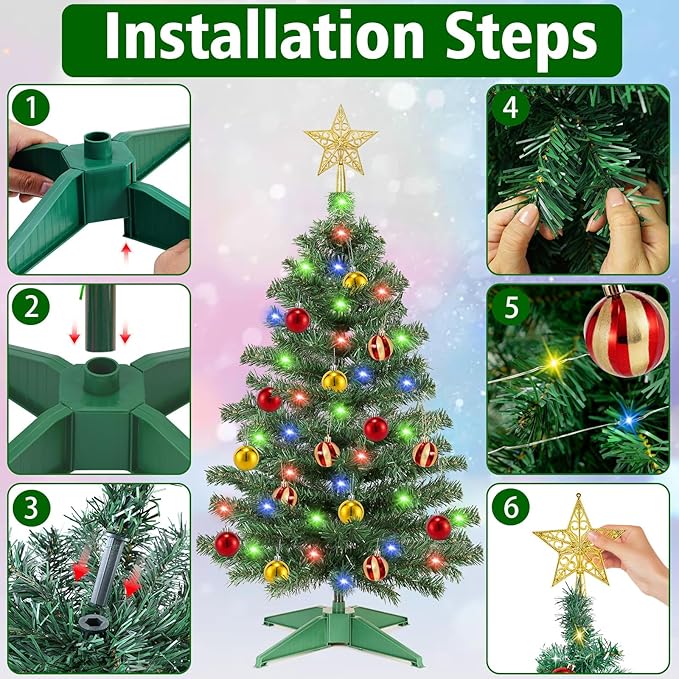 Installation Steps

1

2

3

4

5

6