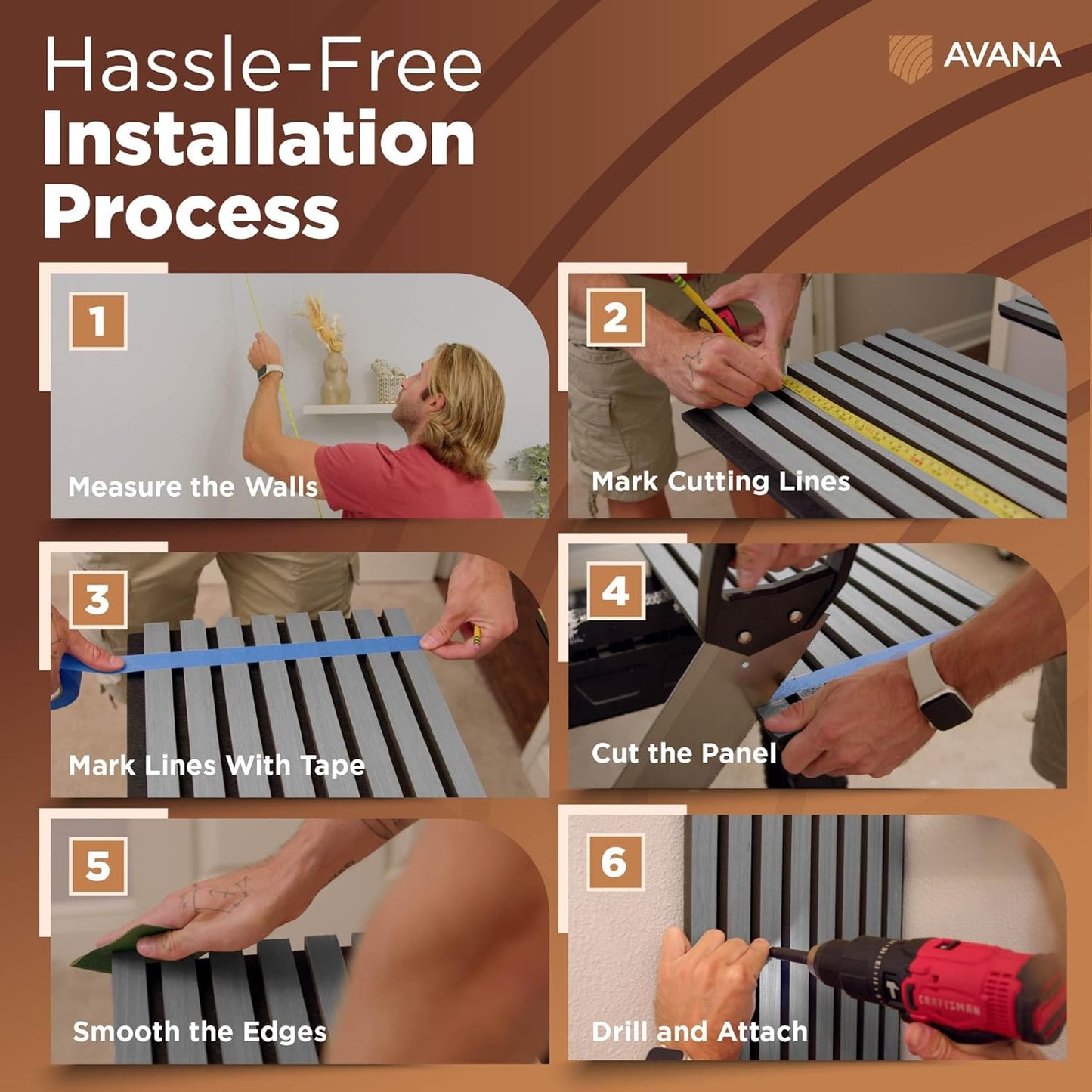 Hassle-Free
Installation
Process

AVANA

1
Measure the Walls

2
Mark Cutting Lines

3
Mark Lines With Tape

4
Cut the Panel

5
Smooth the Edges

6
Drill and Attach

CRAFTSMAN