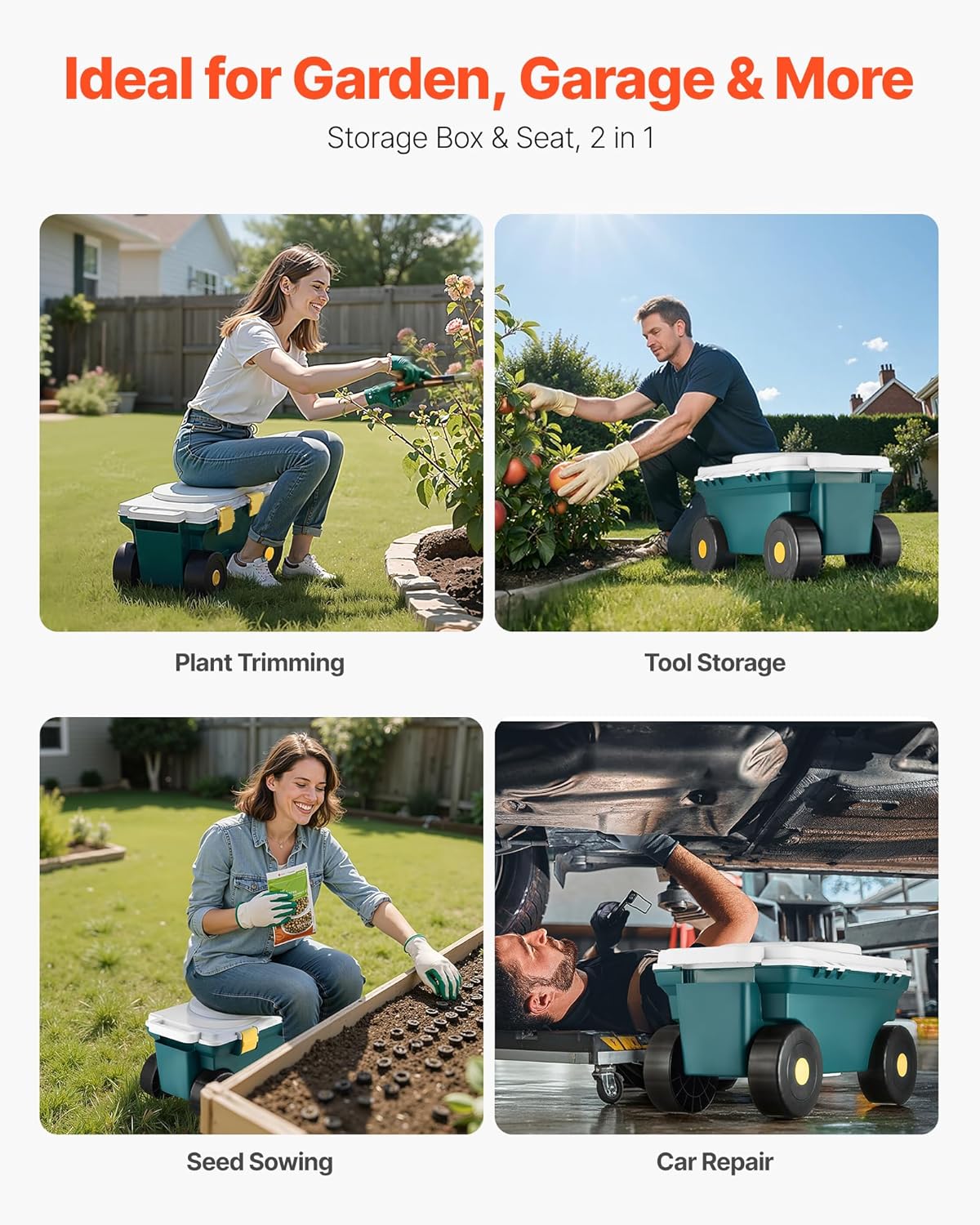 Ideal for Garden, Garage & More

Storage Box & Seat, 2 in 1

Plant Trimming

Tool Storage

Seed Sowing

Car Repair