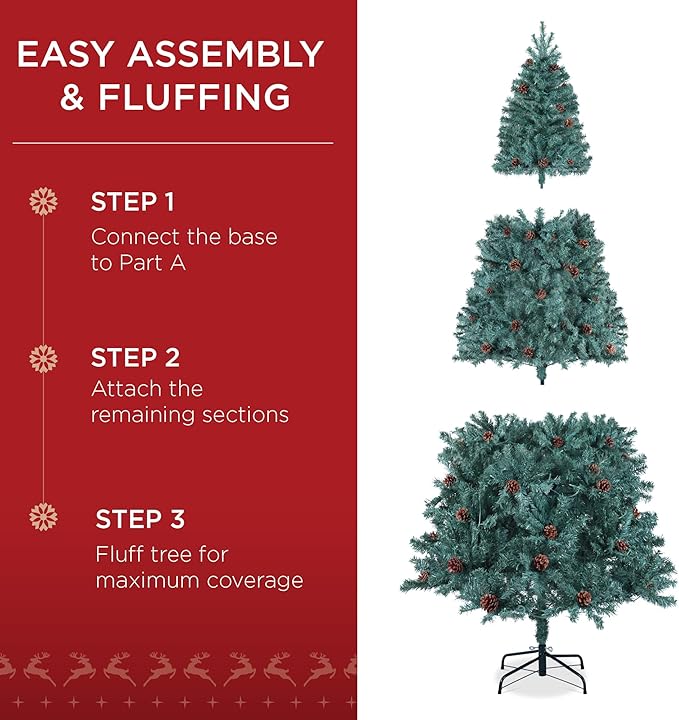 EASY ASSEMBLY & FLUFFING

STEP 1
Connect the base to Part A

STEP 2
Attach the remaining sections

STEP 3
Fluff tree for maximum coverage