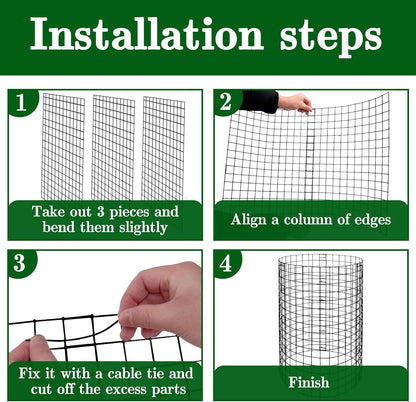 Installation steps

1
Take out 3 pieces and bend them slightly

2
Align a column of edges

3
Fix it with a cable tie and cut off the excess parts

4
Finish