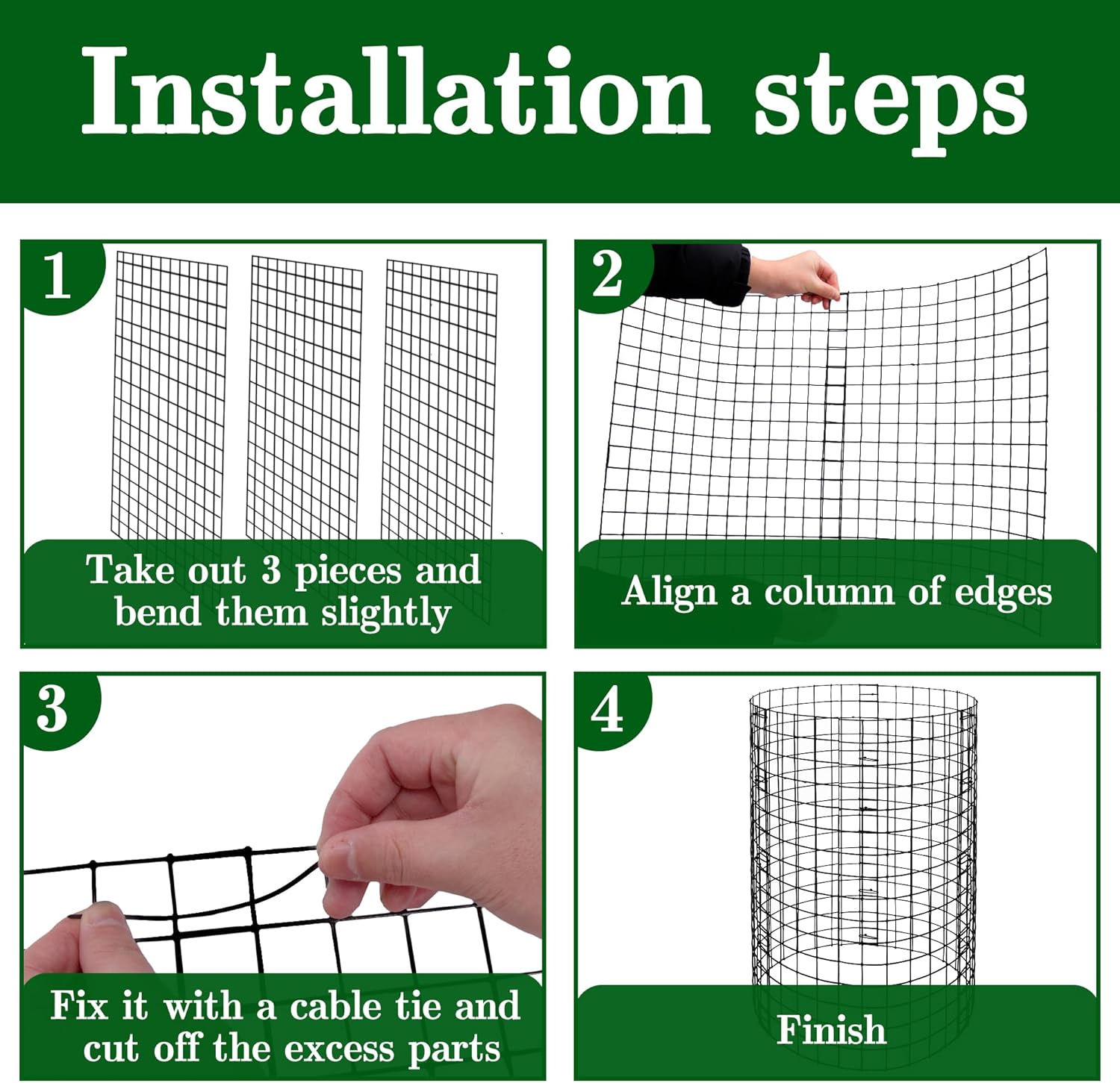 Installation steps

1

Take out 3 pieces and bend them slightly

2

Align a column of edges

3

Fix it with a cable tie and cut off the excess parts

4

Finish