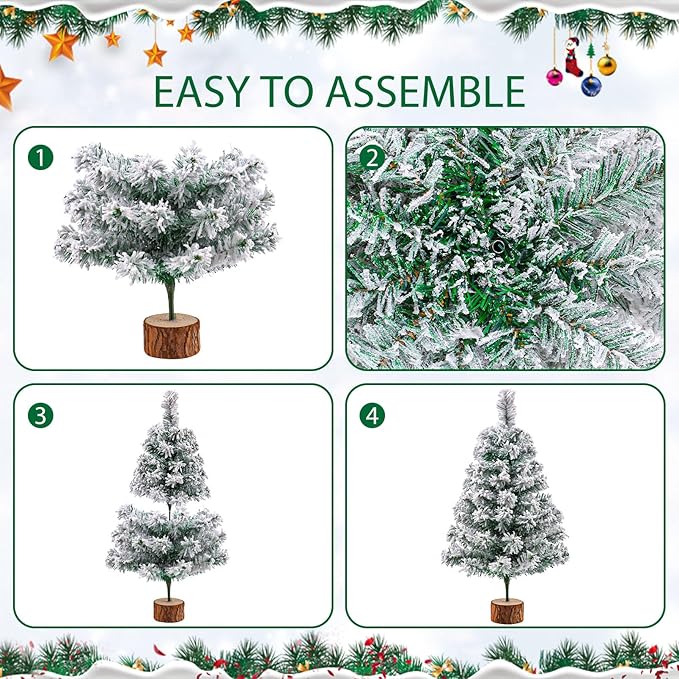 EASY TO ASSEMBLE

1

2

3

4