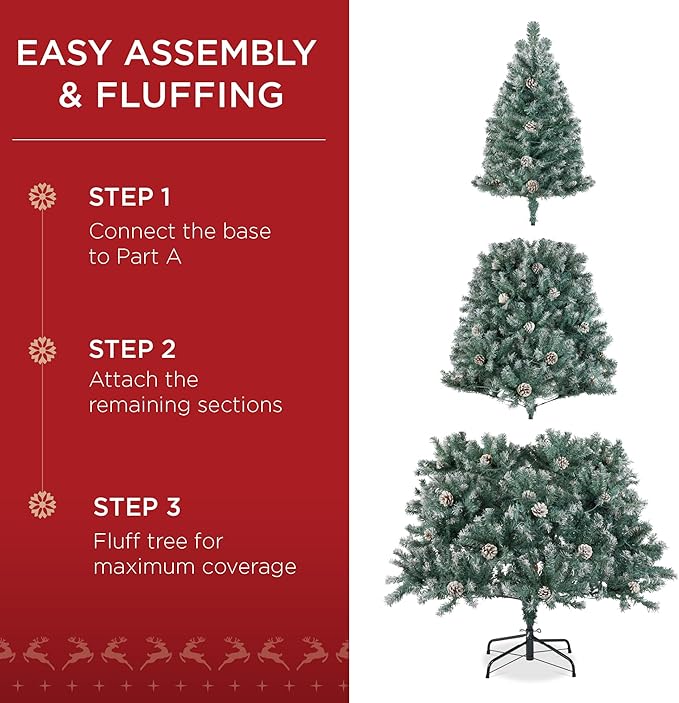 EASY ASSEMBLY & FLUFFING

STEP 1
Connect the base to Part A

STEP 2
Attach the remaining sections

STEP 3
Fluff tree for maximum coverage