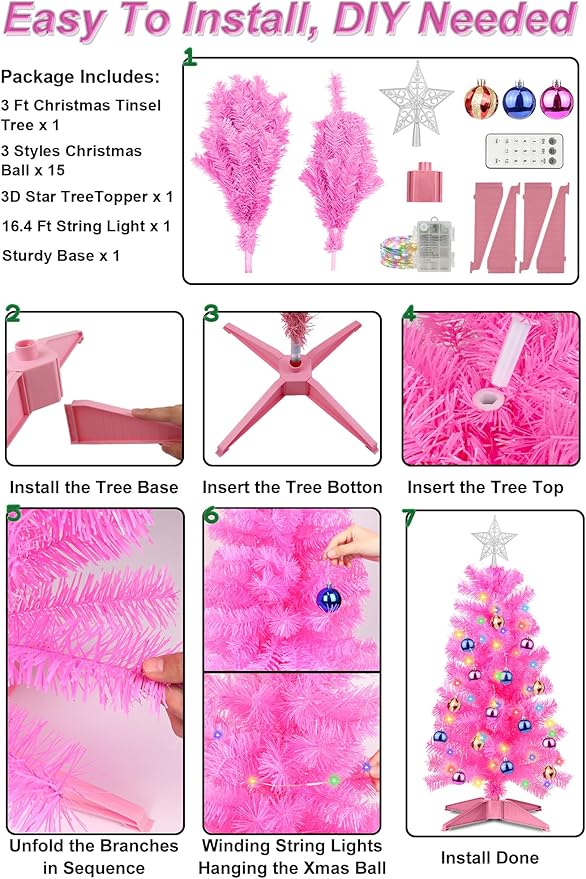 Easy To Install, DIY Needed

Package Includes:
3 Ft Christmas Tinsel Tree x 1
3 Styles Christmas Ball x 15
3D Star TreeTopper x 1
16.4 Ft String Light x 1
Sturdy Base x 1

1

2
Install the Tree Base

3
Insert the Tree Botton

4
Insert the Tree Top

5
Unfold the Branches in Sequence

6
Winding String Lights Hanging the Xmas Ball

7
Install Done