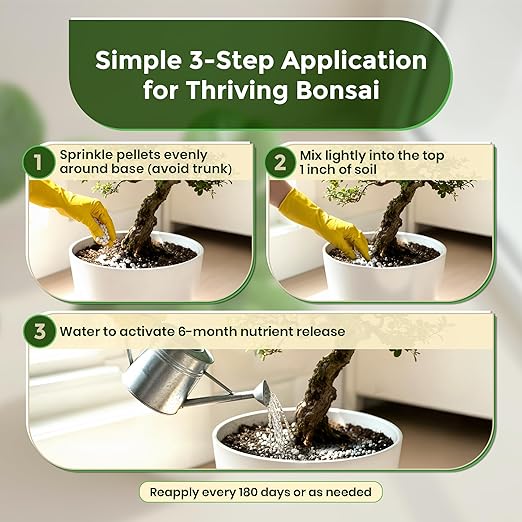 Simple 3-Step Application for Thriving Bonsai

1 Sprinkle pellets evenly around base (avoid trunk)

2 Mix lightly into the top 1 inch of soil

3 Water to activate 6-month nutrient release

Reapply every 180 days or as needed