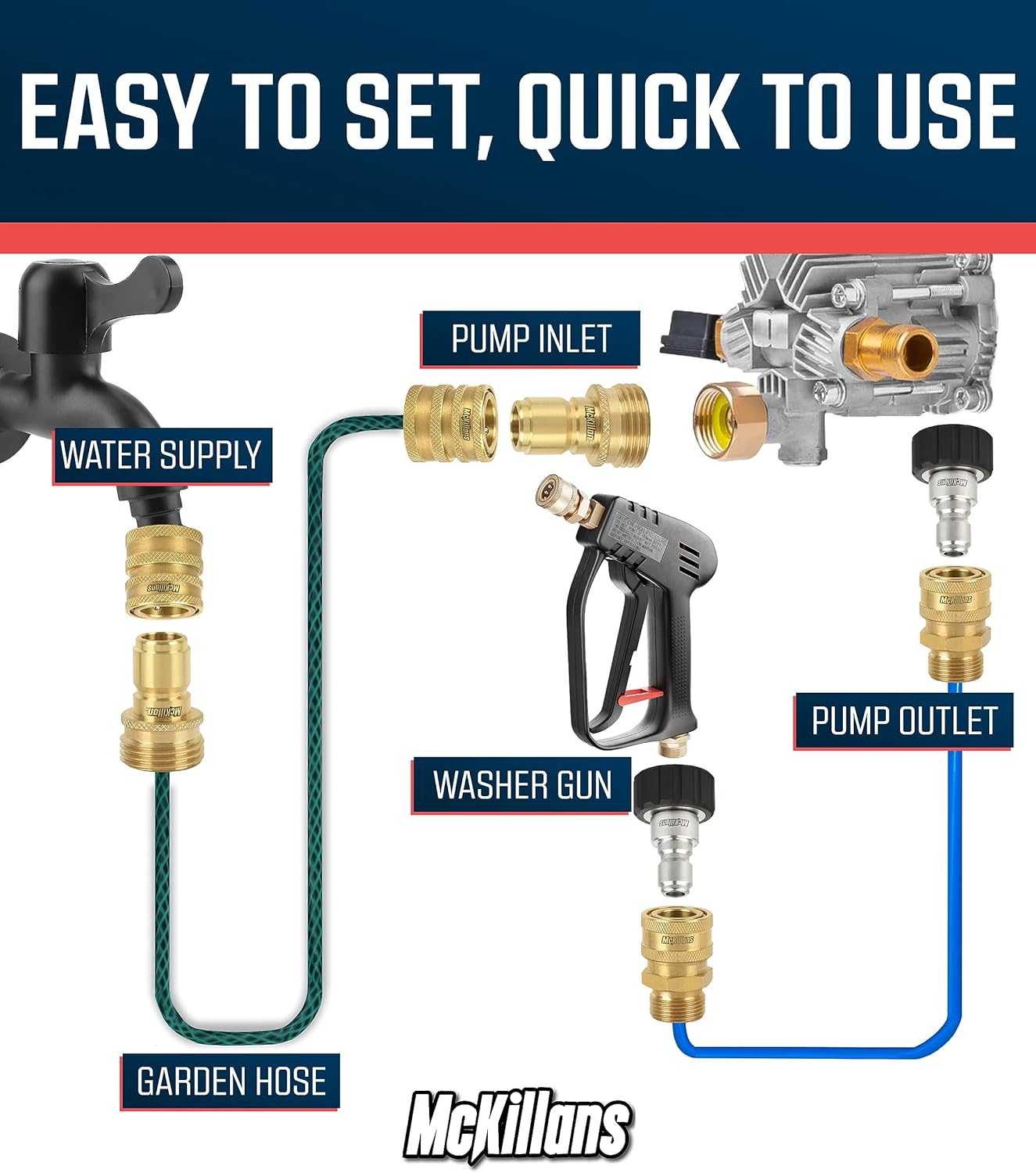 EASY TO SET, QUICK TO USE

PUMP INLET

WATER SUPPLY

McKillans

McKillans

McKillans

McKillans

McKillans

McKillans

PUMP OUTLET

WASHER GUN

McKillans

McKillans

GARDEN HOSE

McKillans