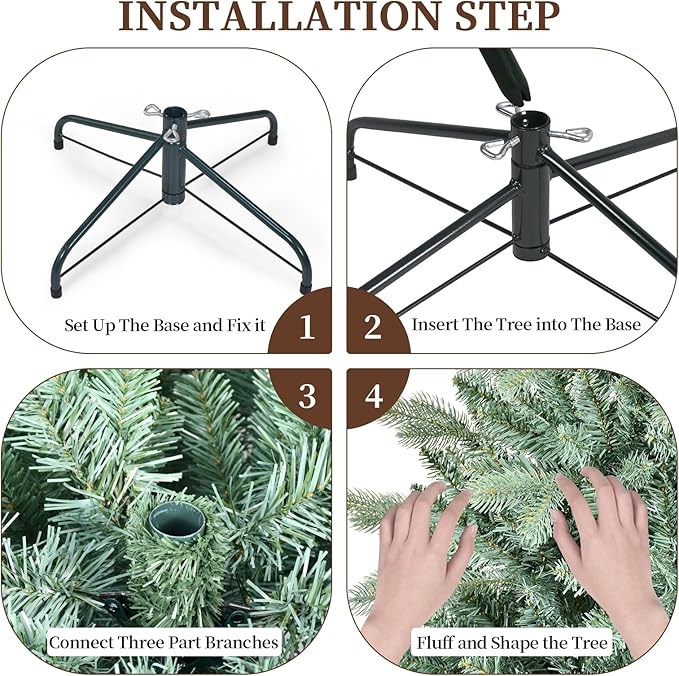 INSTALLATION STEP

Set Up The Base and Fix it

1

2

Insert The Tree into The Base

3

4

Connect Three Part Branches

Fluff and Shape the Tree