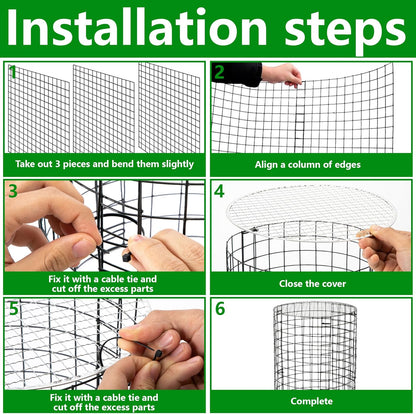 Installation steps

1

Take out 3 pieces and bend them slightly

2

Align a column of edges

3

Fix it with a cable tie and cut off the excess parts

4

Close the cover

5

Fix it with a cable tie and cut off the excess parts

6

Complete