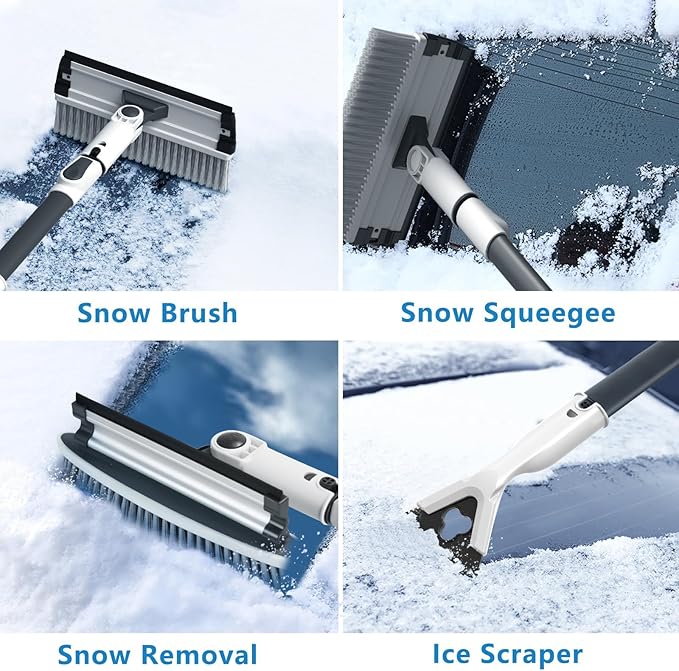 Snow Brush

Snow Squeegee

Snow Removal

Ice Scraper