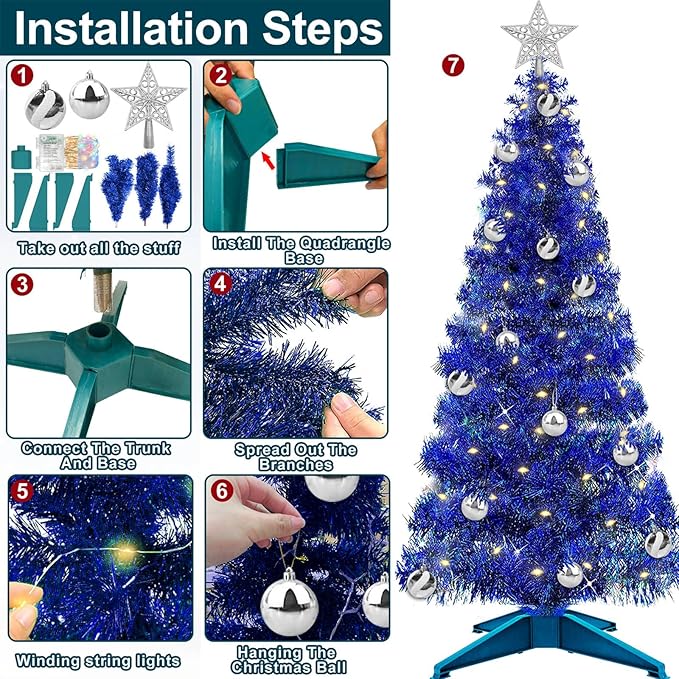 Installation Steps

1
Take out all the stuff

2
Install The Quadrangle Base

3
Connect The Trunk And Base

4
Spread Out The Branches

5
Winding string lights

6
Hanging The Christmas Ball

7