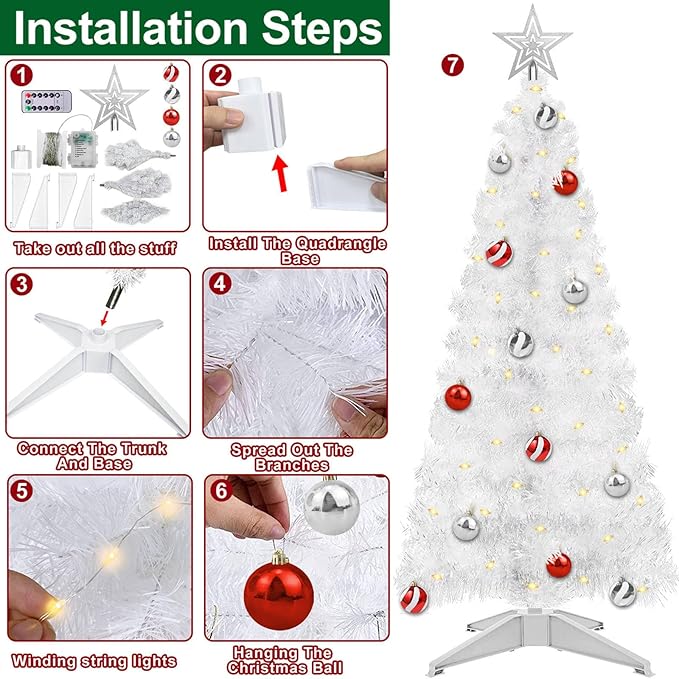 Installation Steps

1

Take out all the stuff

2

Install The Quadrangle Base

3

Connect The Trunk And Base

4

Spread Out The Branches

5

Winding string lights

6

Hanging The Christmas Ball

7