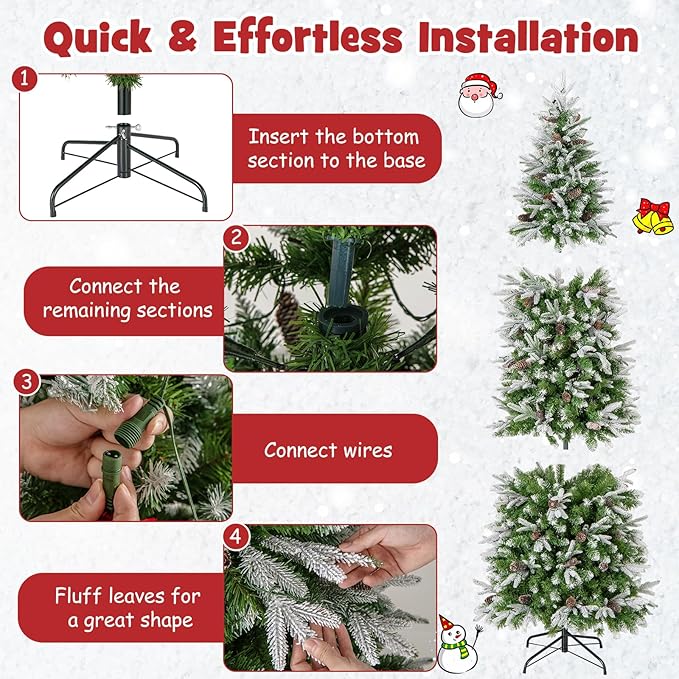 Quick & Effortless Installation

1

Insert the bottom section to the base

2

Connect the remaining sections

3

Connect wires

4

Fluff leaves for a great shape