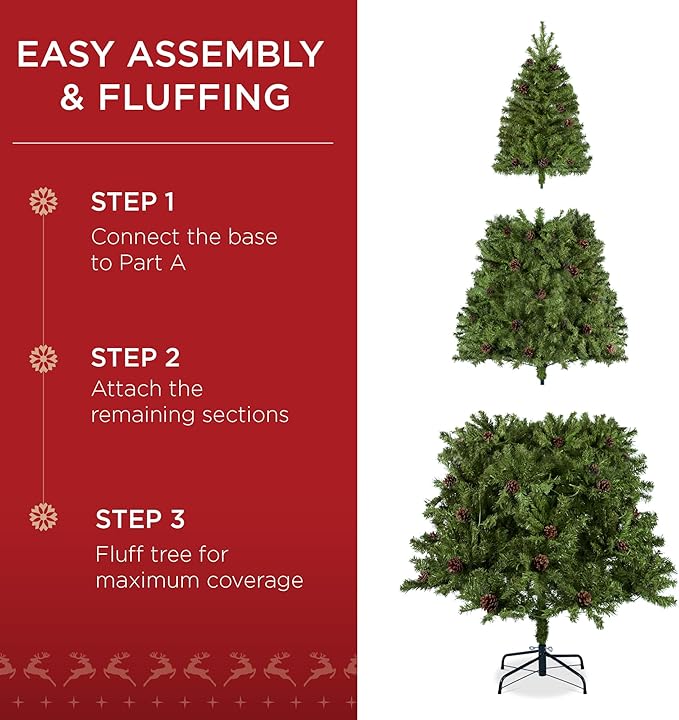 EASY ASSEMBLY & FLUFFING

STEP 1
Connect the base to Part A

STEP 2
Attach the remaining sections

STEP 3
Fluff tree for maximum coverage