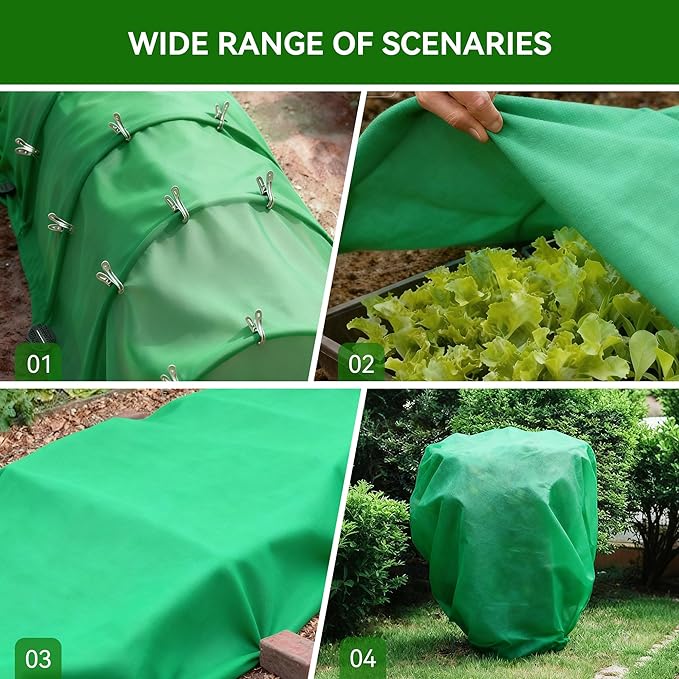 WIDE RANGE OF SCENARIES

01

02

03

04