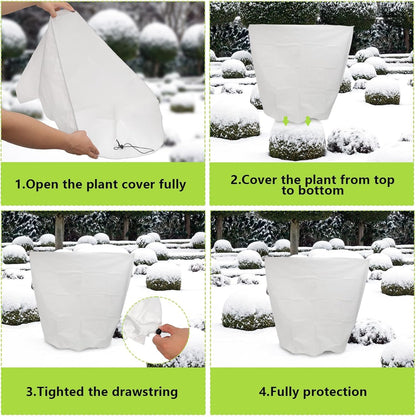 1.Open the plant cover fully

2.Cover the plant from top to bottom

3.Tighted the drawstring

4.Fully protection