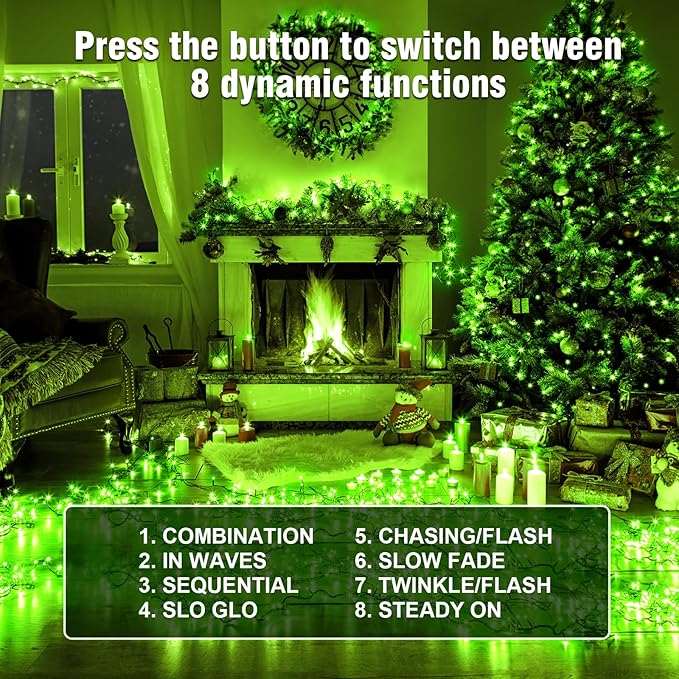 Press the button to switch between 8 dynamic functions

1. COMBINATION
2. IN WAVES
3. SEQUENTIAL
4. SLO GLO

5. CHASING/FLASH
6. SLOW FADE
7. TWINKLE/FLASH
8. STEADY ON