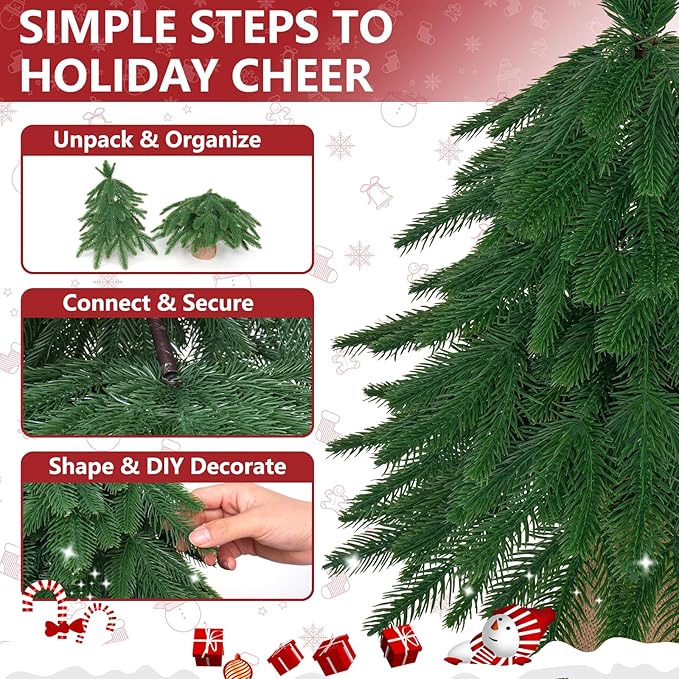 SIMPLE STEPS TO HOLIDAY CHEER

Unpack & Organize

Connect & Secure

Shape & DIY Decorate