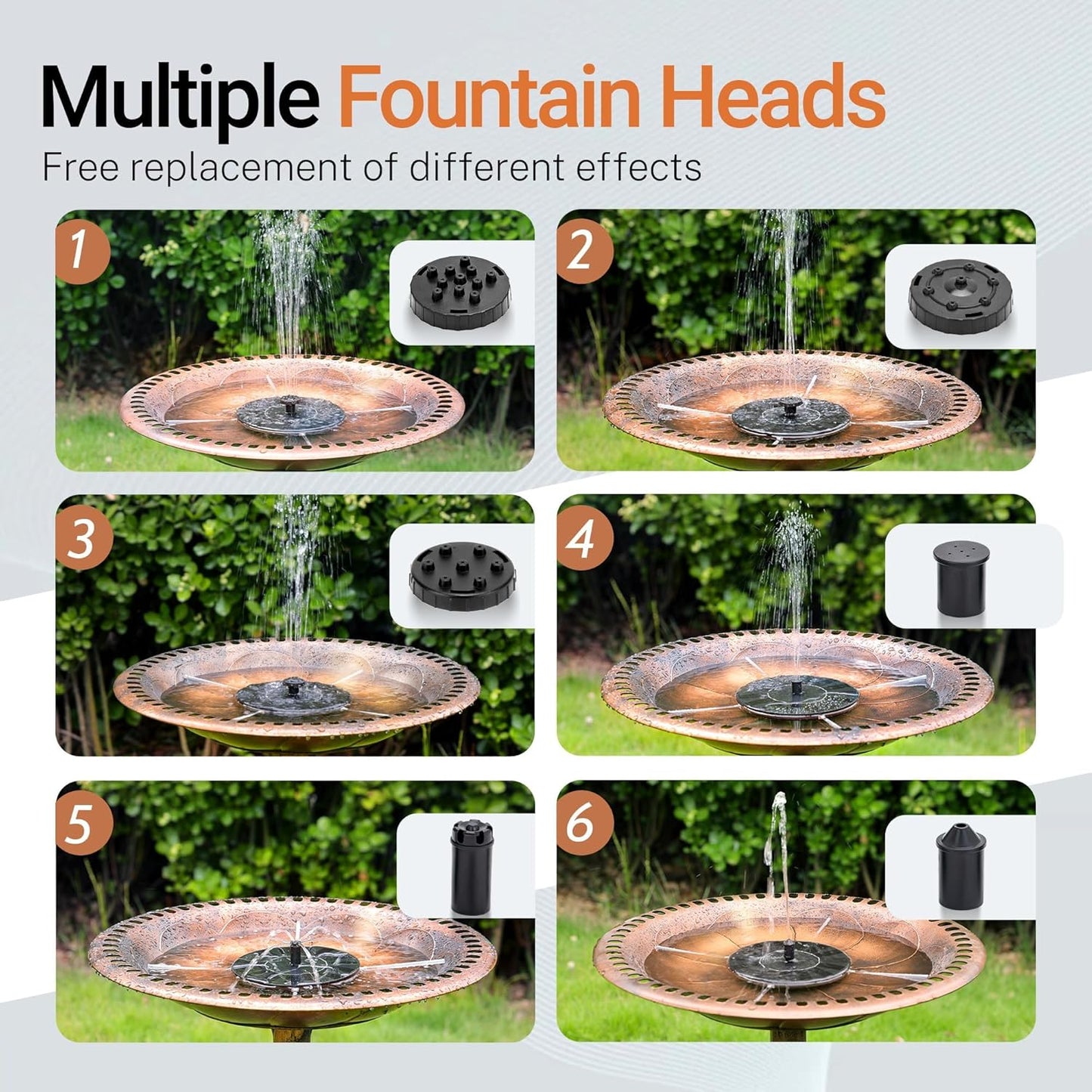 Multiple Fountain Heads

Free replacement of different effects

1

2

3

4

5

6