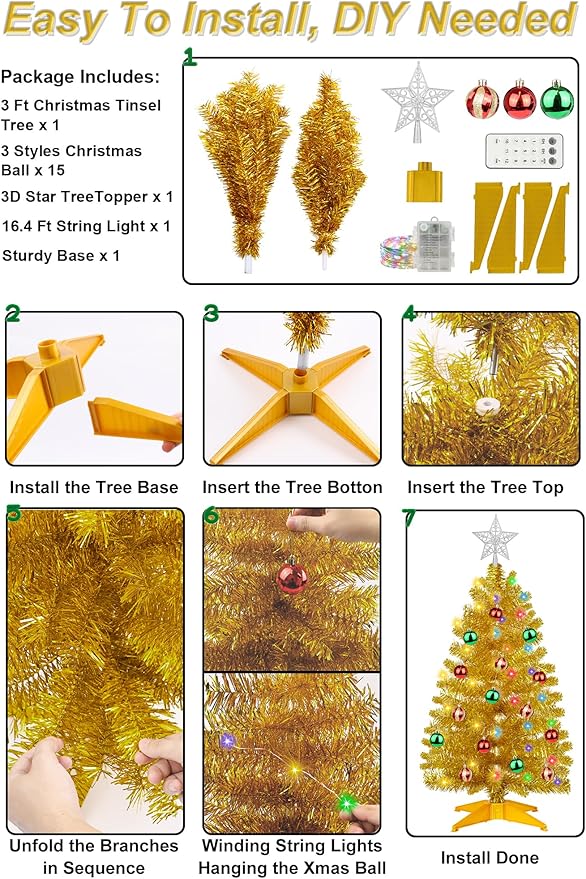 Easy To Install, DIY Needed

Package Includes:

3 Ft Christmas Tinsel Tree x 1

3 Styles Christmas Ball x 15

3D Star TreeTopper x 1

16.4 Ft String Light x 1

Sturdy Base x 1

1

2

Install the Tree Base

3

Insert the Tree Botton

4

Insert the Tree Top

5

Unfold the Branches in Sequence

6

Winding String Lights Hanging the Xmas Ball

7

Install Done