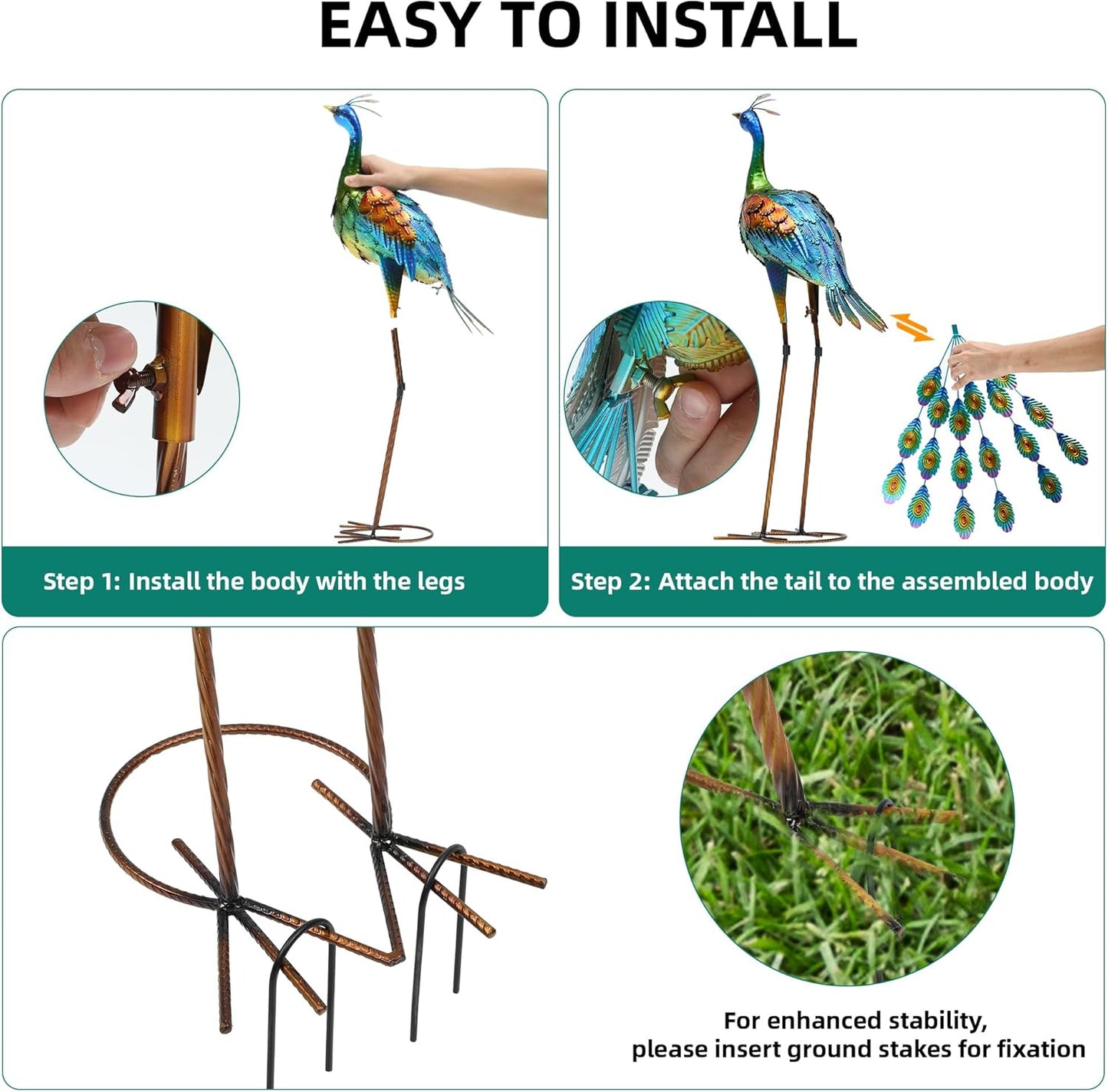 EASY TO INSTALL

Step 1: Install the body with the legs

Step 2: Attach the tail to the assembled body

For enhanced stability, please insert ground stakes for fixation