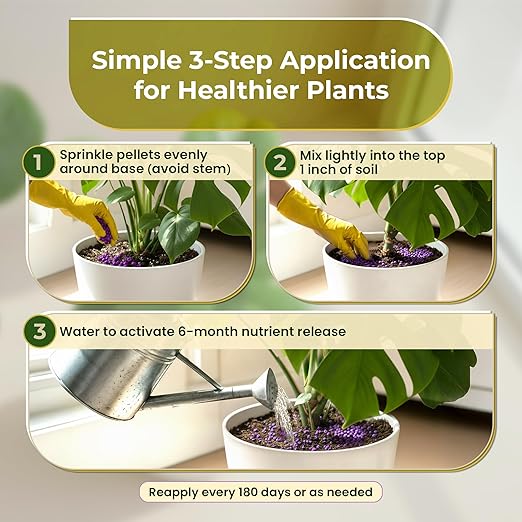 Simple 3-Step Application for Healthier Plants

1 Sprinkle pellets evenly around base (avoid stem)

2 Mix lightly into the top 1 inch of soil

3 Water to activate 6-month nutrient release

Reapply every 180 days or as needed