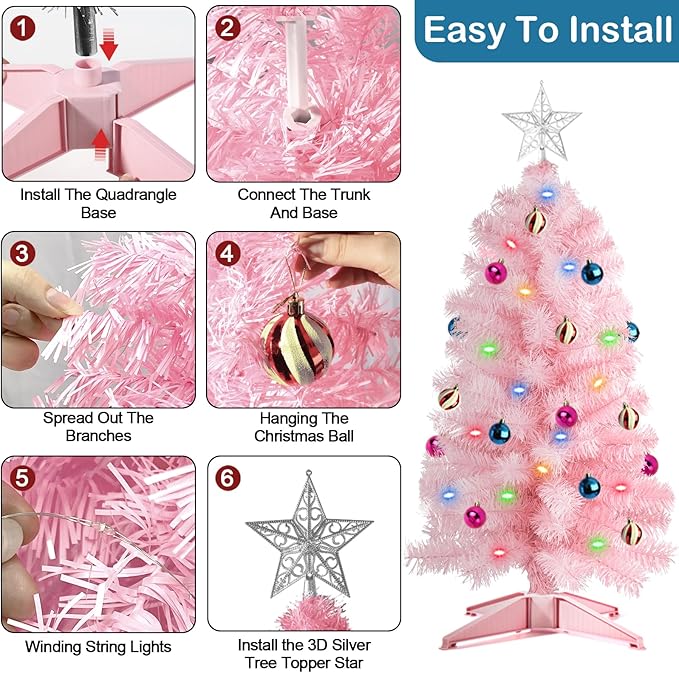 Easy To Install

1
Install The Quadrangle Base

2
Connect The Trunk And Base

3
Spread Out The Branches

4
Hanging The Christmas Ball

5
Winding String Lights

6
Install the 3D Silver Tree Topper Star