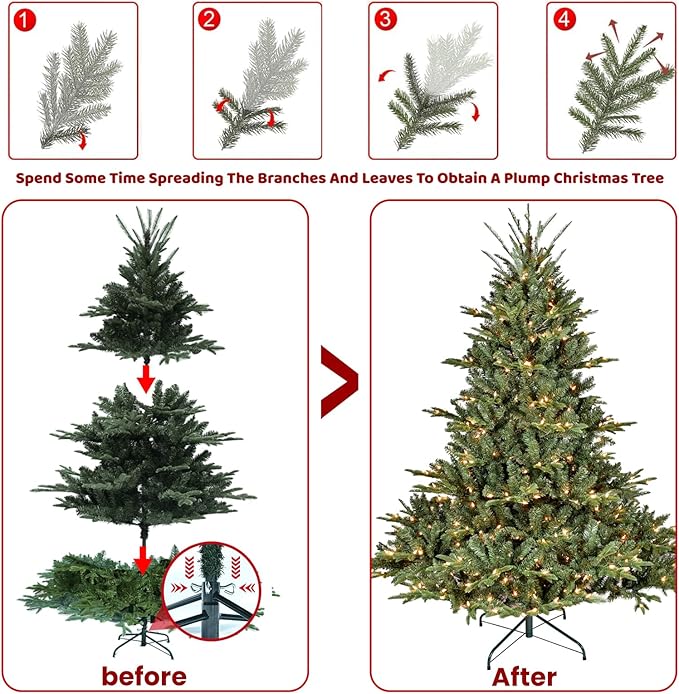 1

2

3

4

Spend Some Time Spreading The Branches And Leaves To Obtain A Plump Christmas Tree

before

After