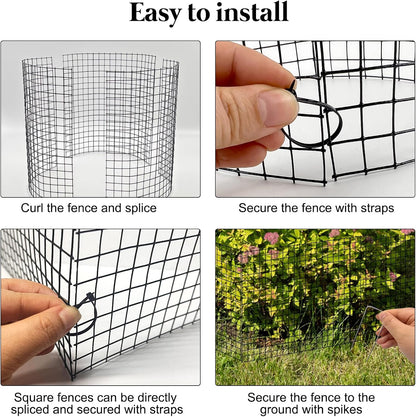 Easy to install

Curl the fence and splice

Secure the fence with straps

Square fences can be directly spliced and secured with straps

Secure the fence to the ground with spikes