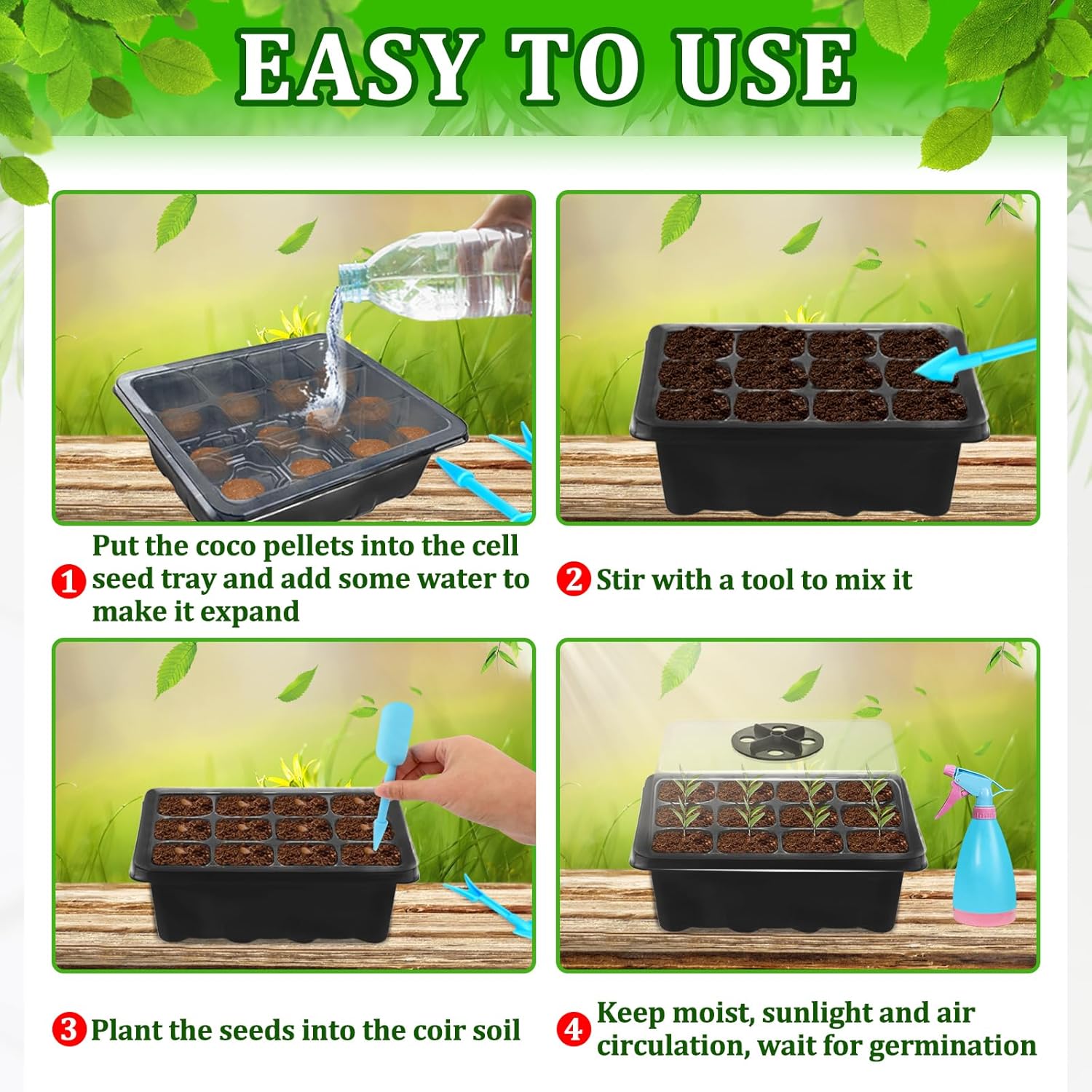 EASY TO USE

1 Put the coco pellets into the cell seed tray and add some water to make it expand

2 Stir with a tool to mix it

3 Plant the seeds into the coir soil

4 Keep moist, sunlight and air circulation, wait for germination