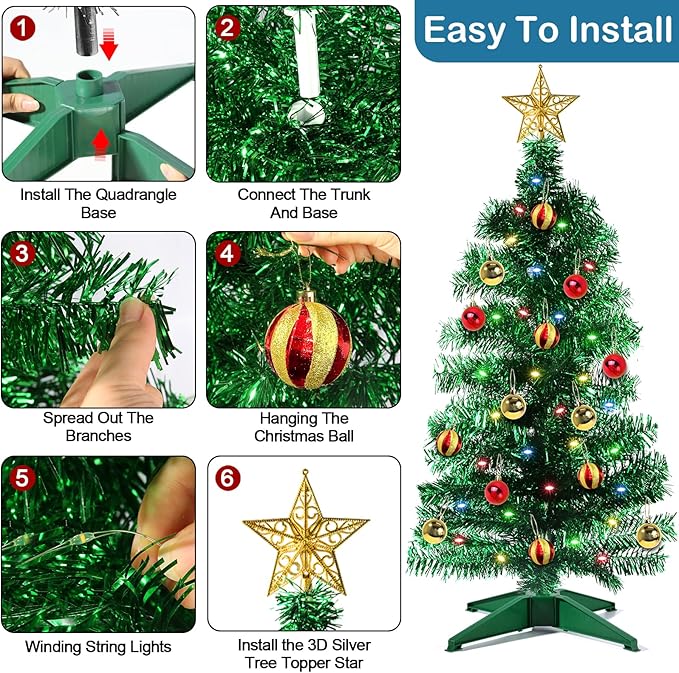 Easy To Install

1
Install The Quadrangle Base

2
Connect The Trunk And Base

3
Spread Out The Branches

4
Hanging The Christmas Ball

5
Winding String Lights

6
Install the 3D Silver Tree Topper Star