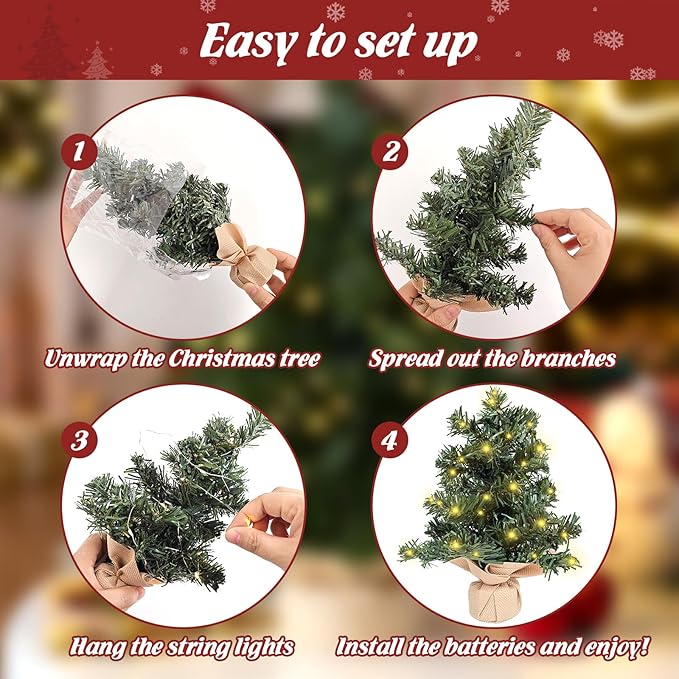 Easy to set up

1

Unwrap the Christmas tree

2

Spread out the branches

3

Hang the string lights

4

Install the batteries and enjoy!