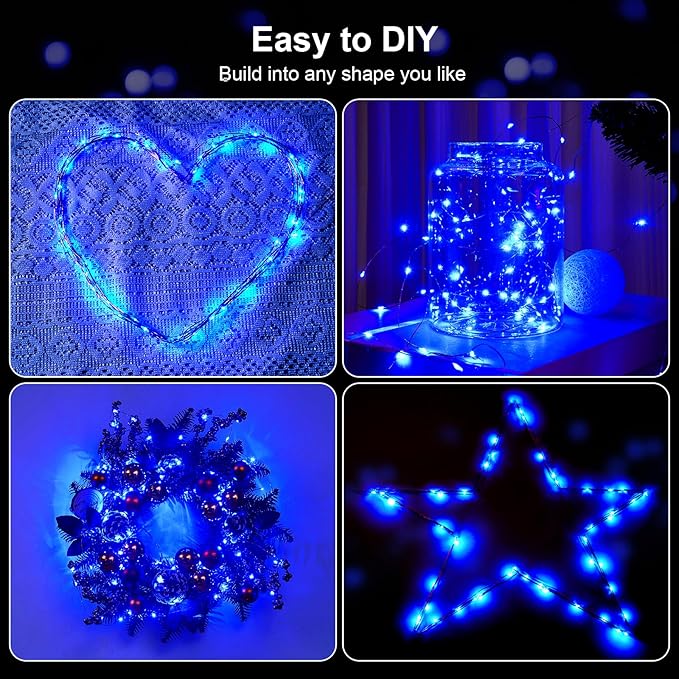 Easy to DIY
Build into any shape you like